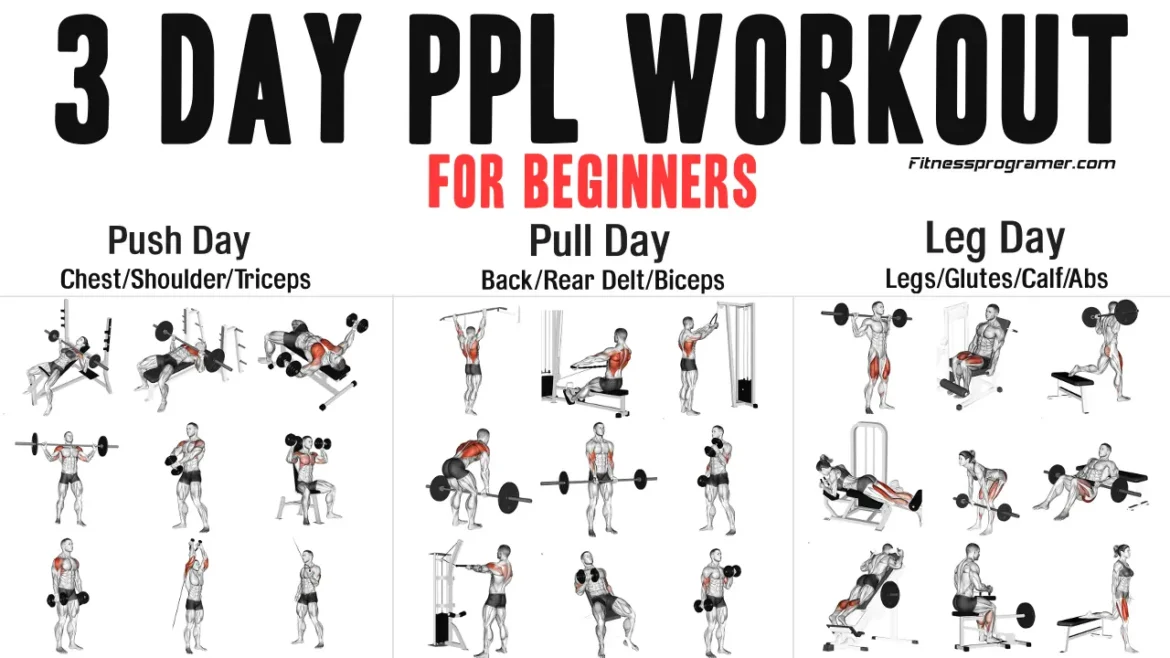 3 DAY PPL WORKOUT

FOR BEGINNERS

Fitnessprogramer.com

Push Day
Chest/Shoulder/Triceps

Pull Day
Back/Rear Delt/Biceps

Leg Day
Legs/Glutes/Calf/Abs