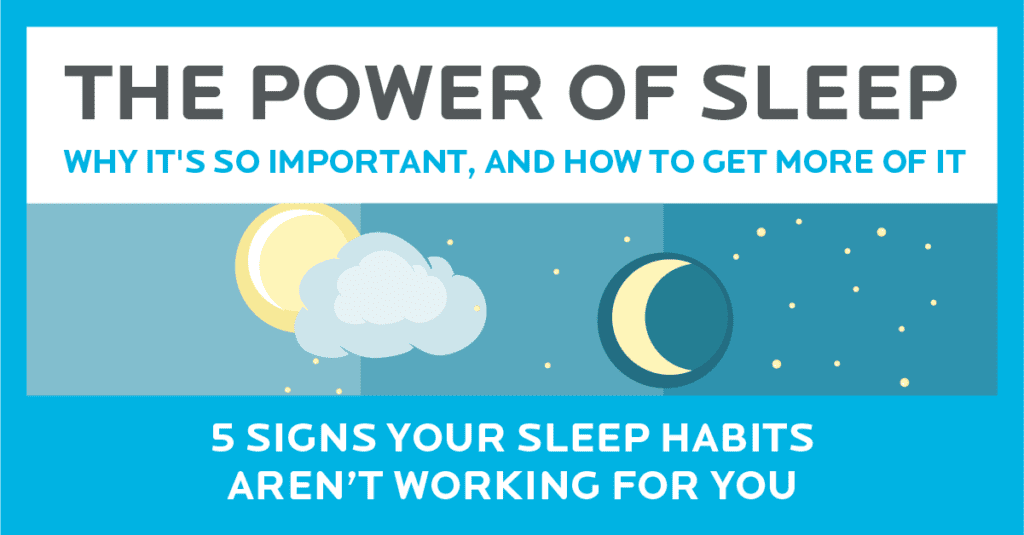 THE POWER OF SLEEP
WHY IT'S SO IMPORTANT, AND HOW TO GET MORE OF IT

5 SIGNS YOUR SLEEP HABITS AREN'T WORKING FOR YOU